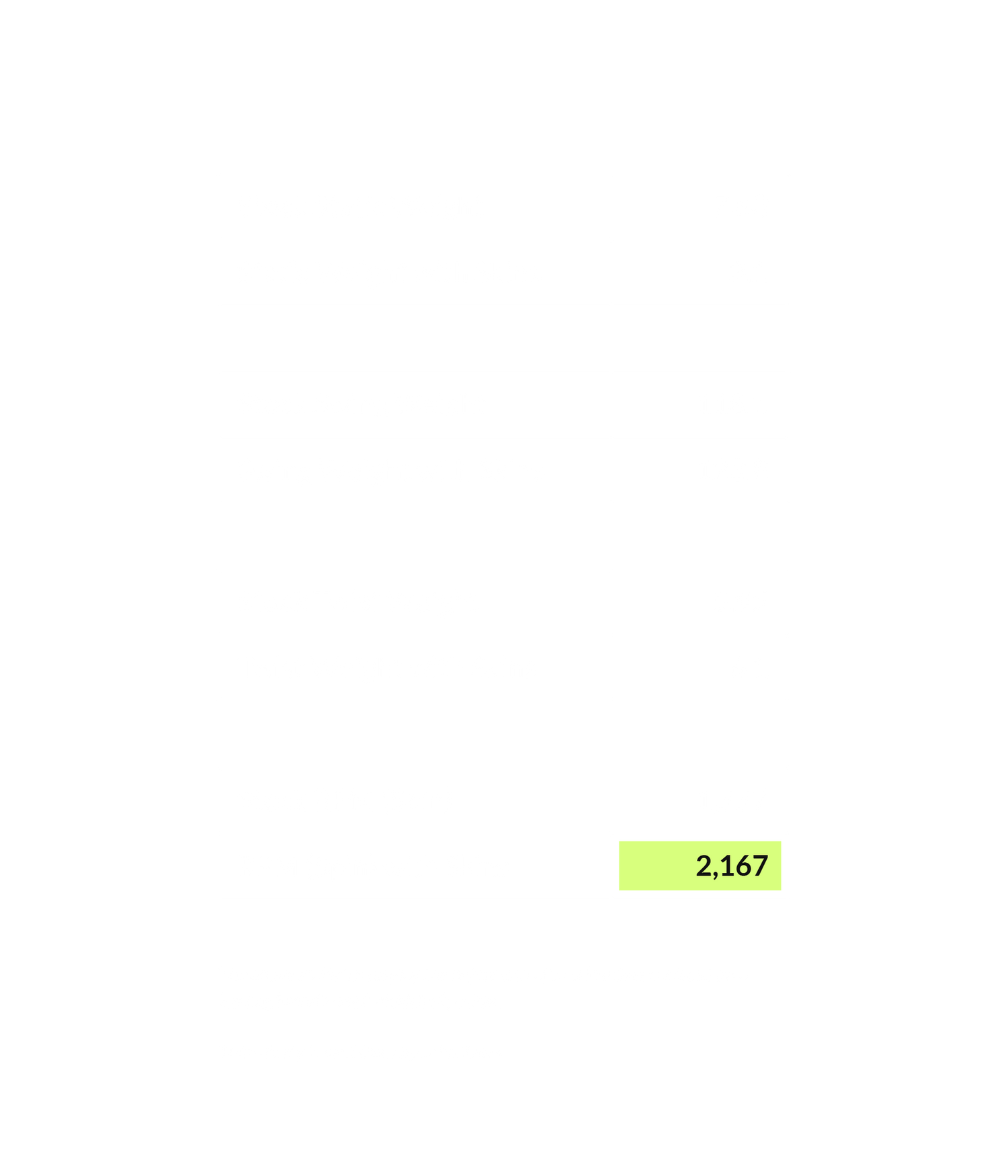 2,167