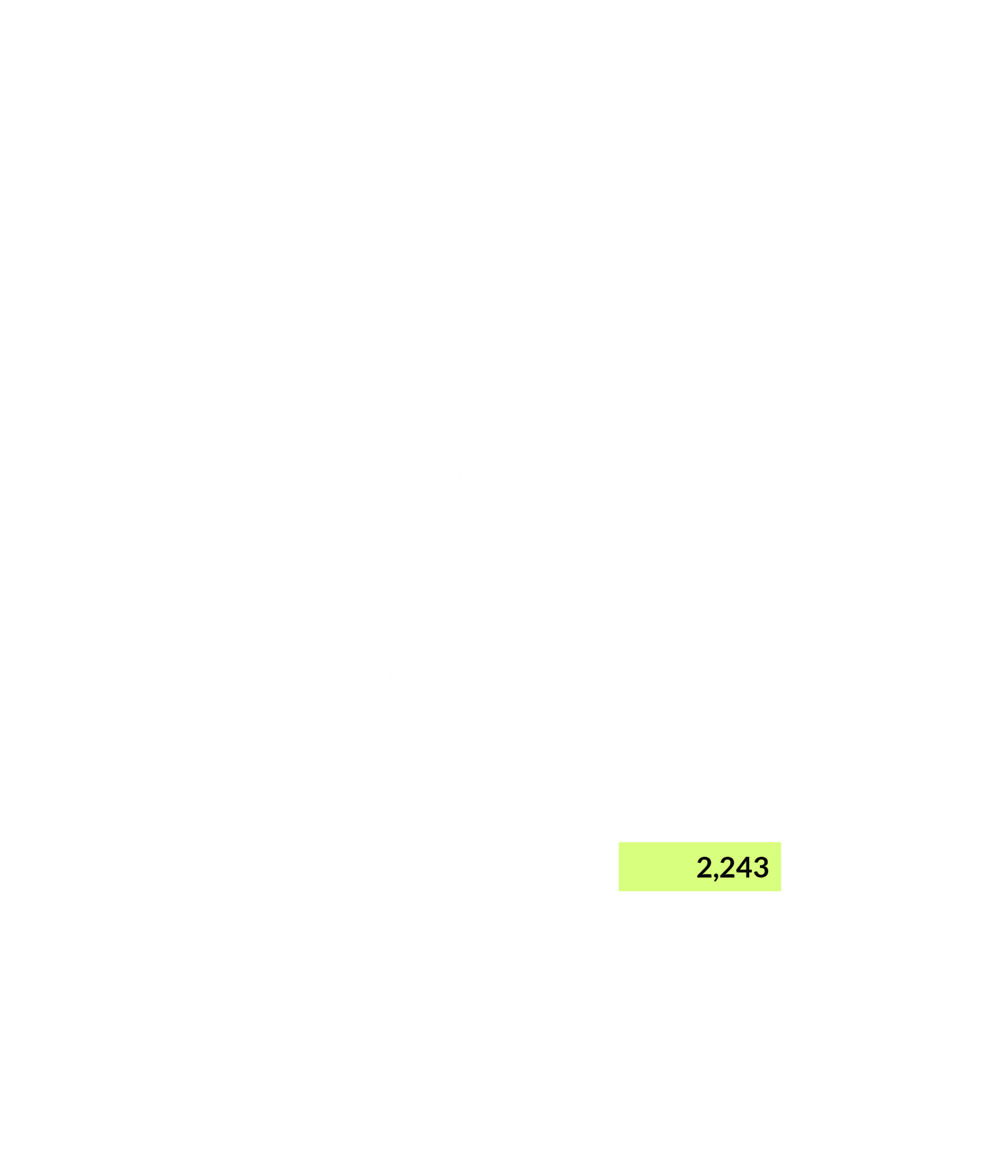 2,243